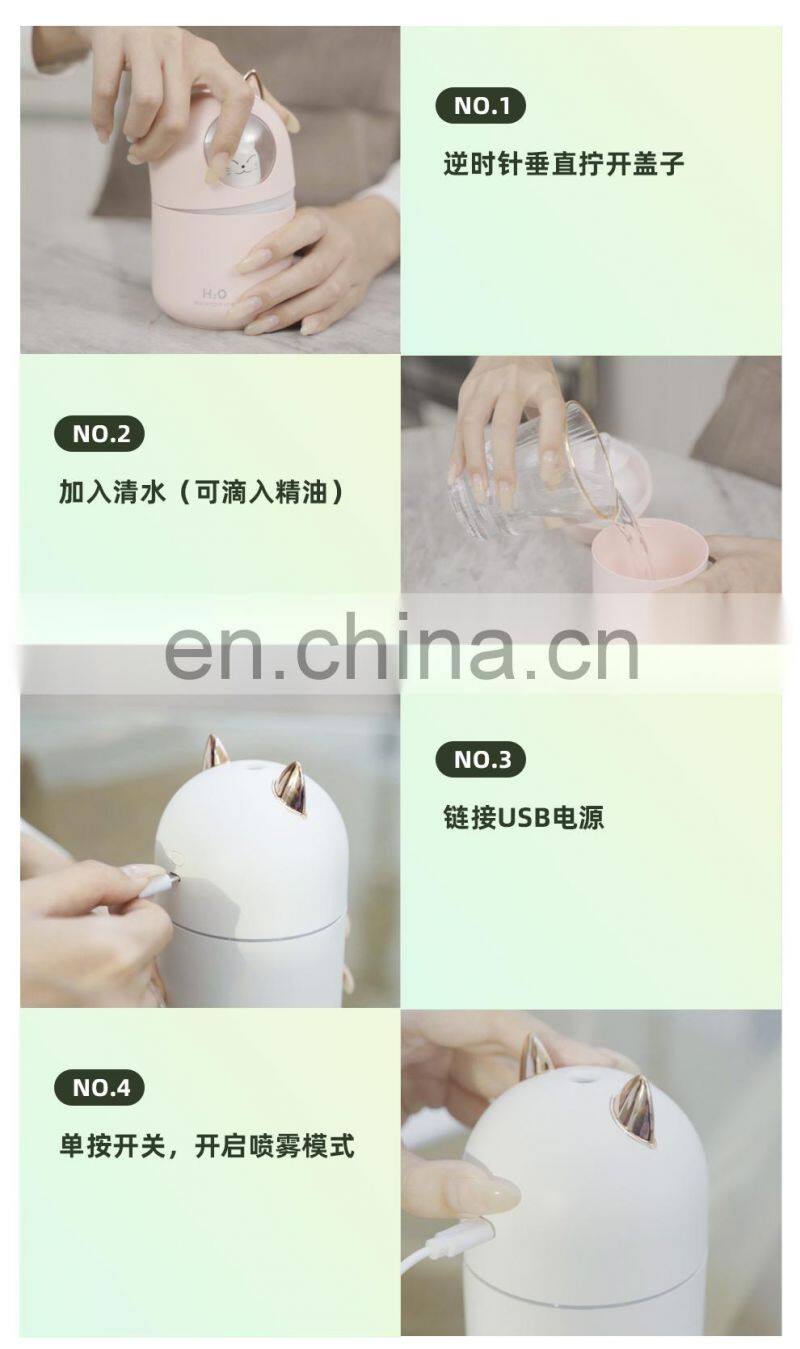 $H_2O$

NO.1

逆时针垂直拧开盖子

NO.2

加入清水（可滴入精油）

en.china.cn

NO.3

链接USB电源

NO.4

单按开关，开启喷雾模式