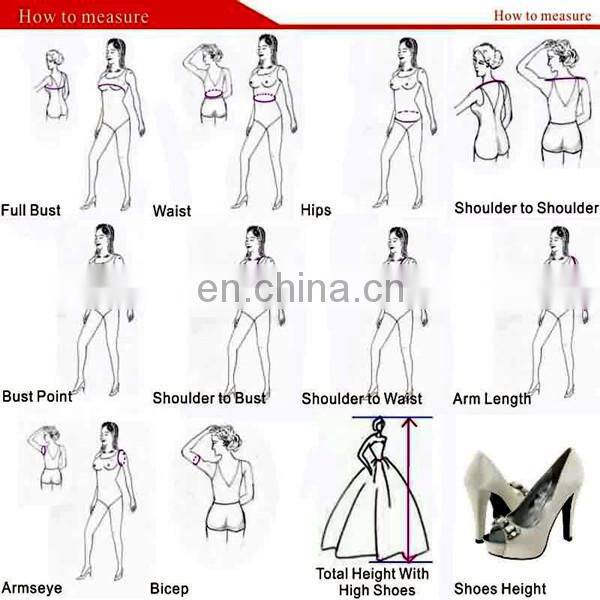 How to measure

How to measure

Full Bust

Waist

Hips

Shoulder to Shoulder

en.china.cn

Bust Point

Shoulder to Bust

Shoulder to Waist

Arm Length

Armseye

Bicep

Total Height With High Shoes

Shoes Height