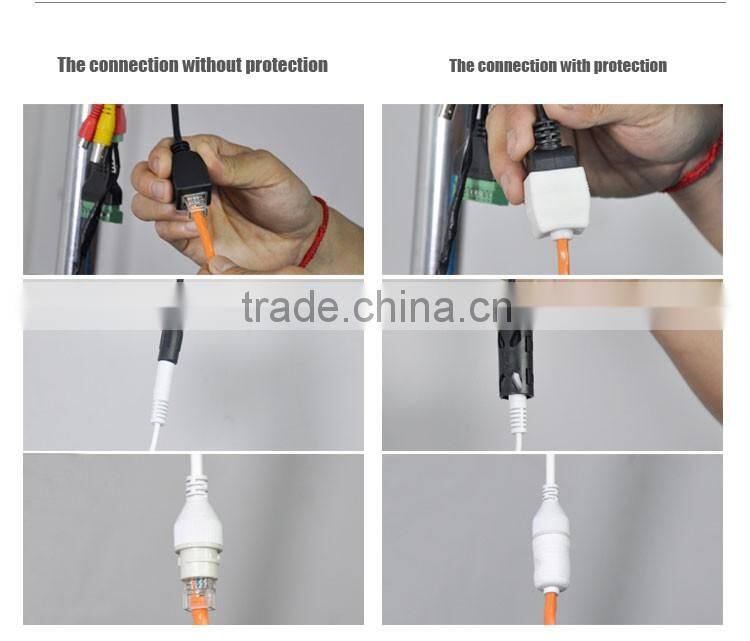 The connection without protection

The connection with protection

trade.china.cn