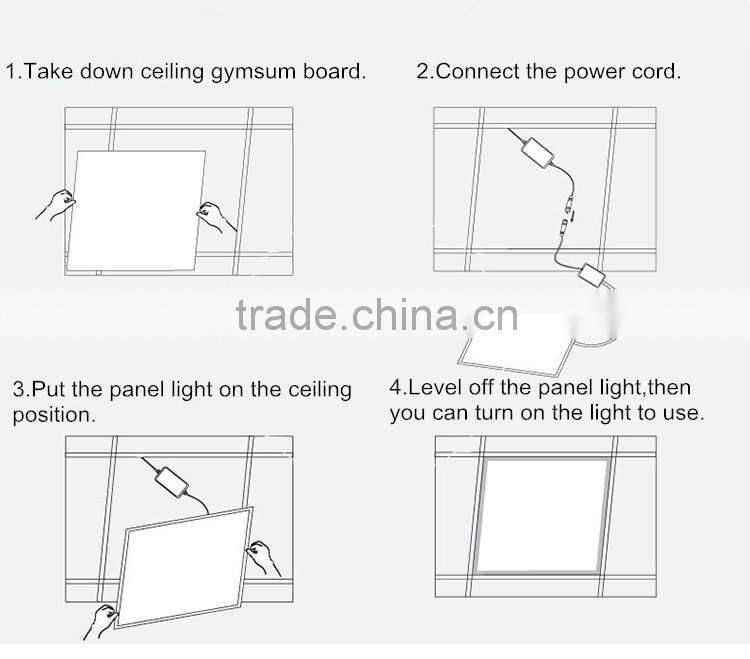 1.Take down ceiling gymsum board.

2.Connect the power cord.

trade.china.cn

3.Put the panel light on the ceiling position.

4.Level off the panel light,then you can turn on the light to use.