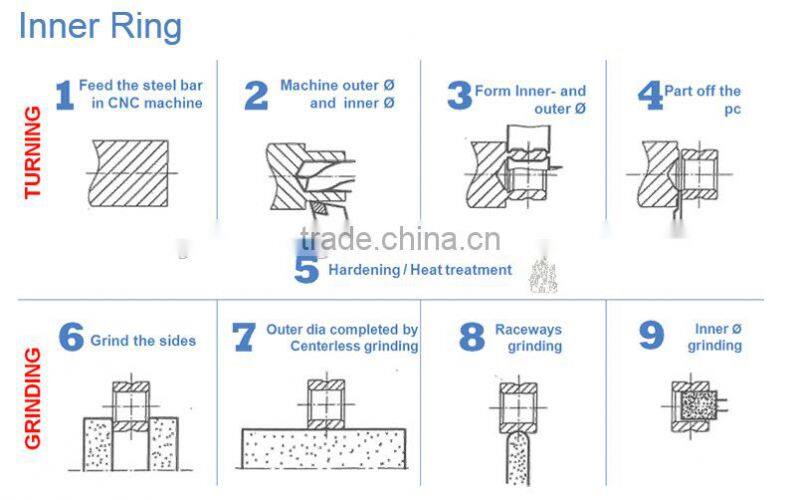 Inner Ring

TURNING

1 Feed the steel bar in CNC machine

2 Machine outer Ø and inner Ø

3 Form Inner- and outer Ø

4 Part off the pc

trade.china.cn

5 Hardening / Heat treatment

GRINDING

6 Grind the sides

7 Outer dia completed by Centerless grinding

8 Raceways grinding

9 Inner Ø grinding