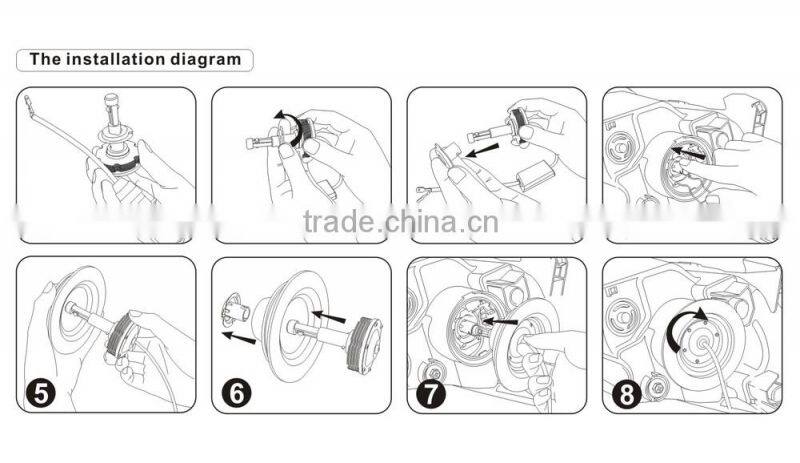 The installation diagram

trade.china.cn

5

6

7

8