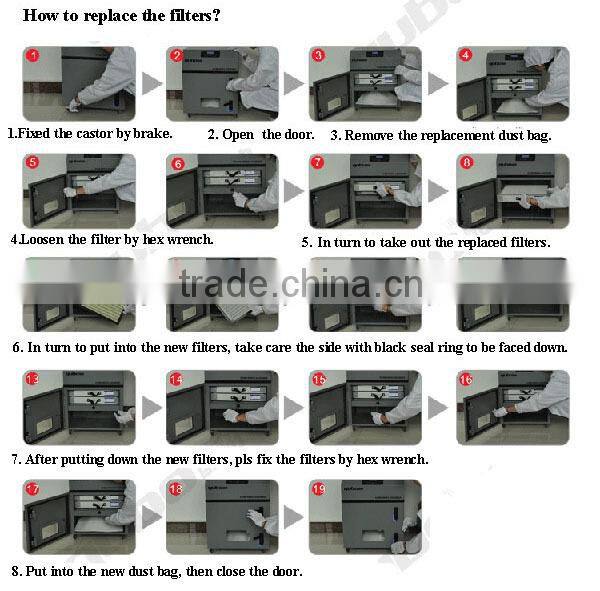 How to replace the filters?

1

2

3

4

1.Fixed the castor by brake.

2. Open the door.

3. Remove the replacement dust bag.

5

6

7

8

4.Loosen the filter by hex wrench.

5. In turn to take out the replaced filters.

trade.china.cn

6. In turn to put into the new filters, take care the side with black seal ring to be faced down.

13

14

15

16

7. After putting down the new filters, pls fix the filters by hex wrench.

17

18

19

8. Put into the new dust bag, then close the door.