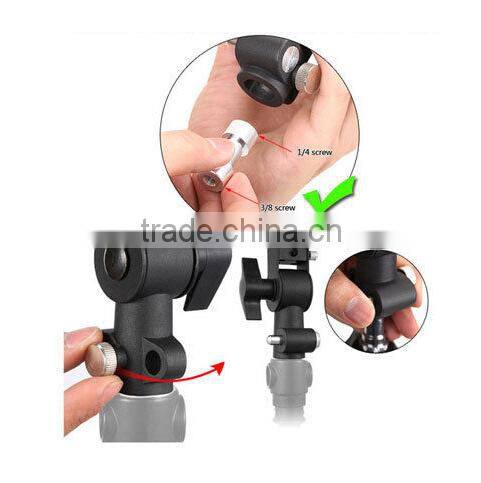 1/4 screw

3/8 screw

trade.china.cn