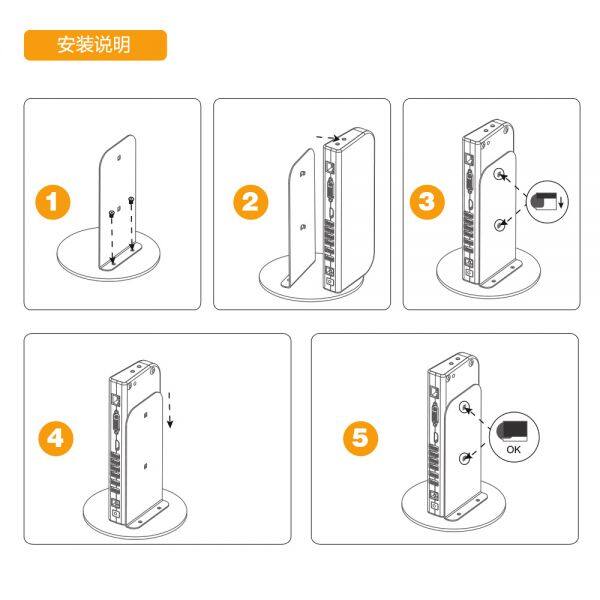 安装说明

1

2

3

4

5

OK