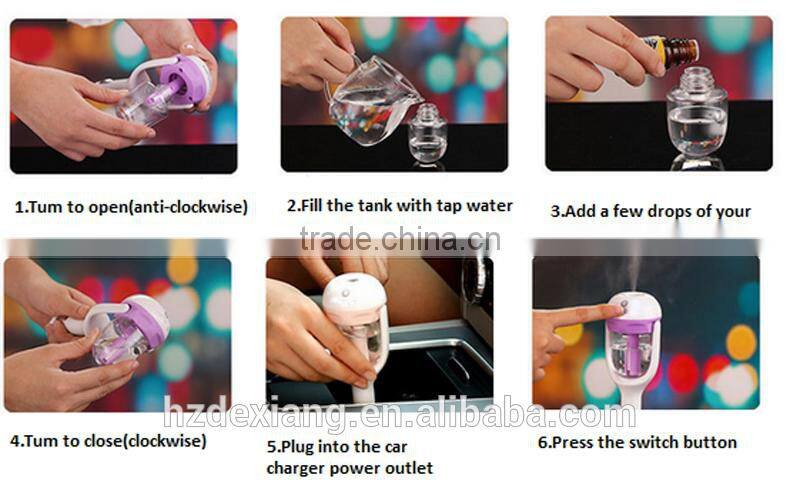 1.Tum to open(anti-clockwise)

2.Fill the tank with tap water

3.Add a few drops of your

trade.china.cn

4.Tum to close(clockwise)

5.Plug into the car charger power outlet

6.Press the switch button

hzdexiang.en.alibaba.com