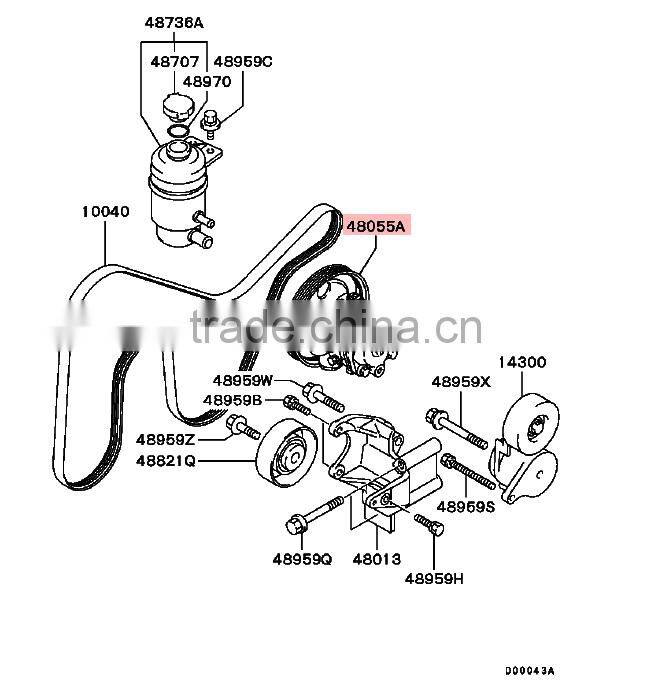 48736A
48707
48959C
48970
10040
48055A
trade.china.cn
14300
48959W
48959X
48959B
48959Z
48821Q
48959S
48959Q
48013
48959H
D00043A