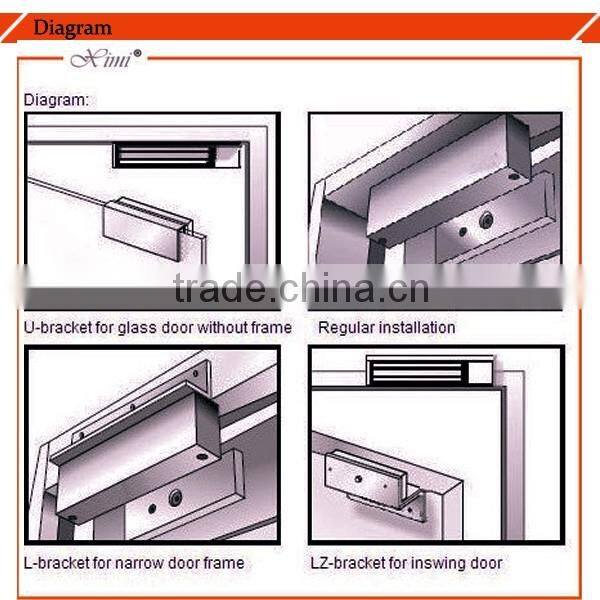 Diagram

Ximi®

Diagram:

trade.china.cn

U-bracket for glass door without frame

Regular installation

L-bracket for narrow door frame

LZ-bracket for inswing door