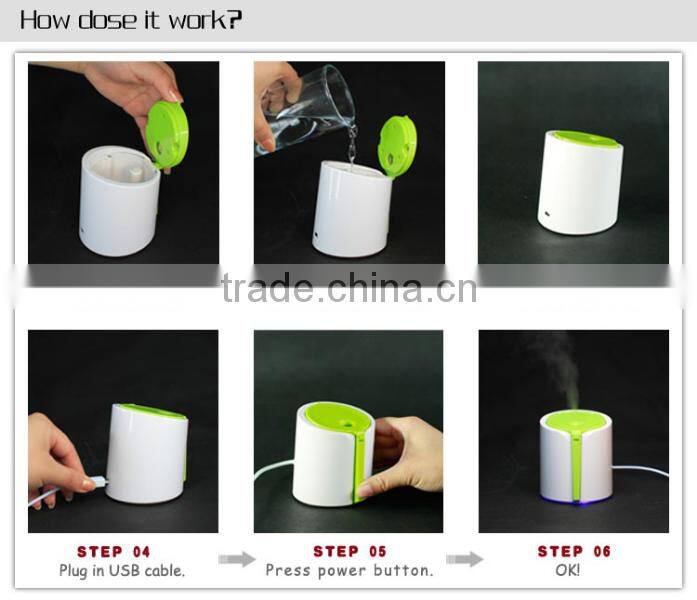 How dose it work?

trade.china.cn

STEP 04
Plug in USB cable.

STEP 05
Press power button.

STEP 06
OK!