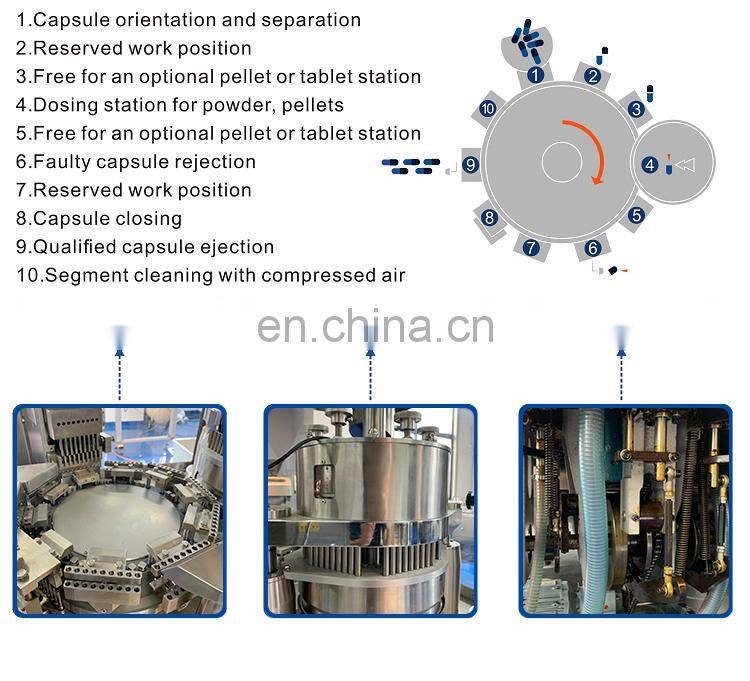 1.Capsule orientation and separation
2.Reserved work position
3.Free for an optional pellet or tablet station
4.Dosing station for powder, pellets
5.Free for an optional pellet or tablet station
6.Faulty capsule rejection
7.Reserved work position
8.Capsule closing
9.Qualified capsule ejection
10.Segment cleaning with compressed air

1
2
3
4
5
6
7
8
9
10

en.china.cn