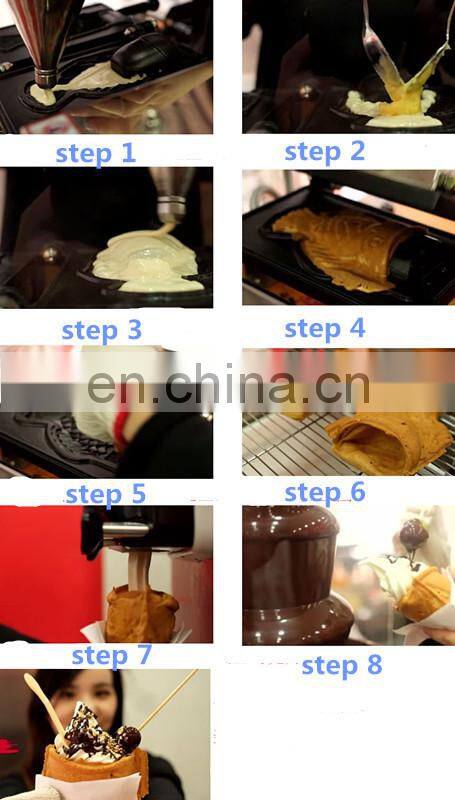 step 1
step 2
step 3
step 4
en.china.cn
step 5
step 6
step 7
step 8