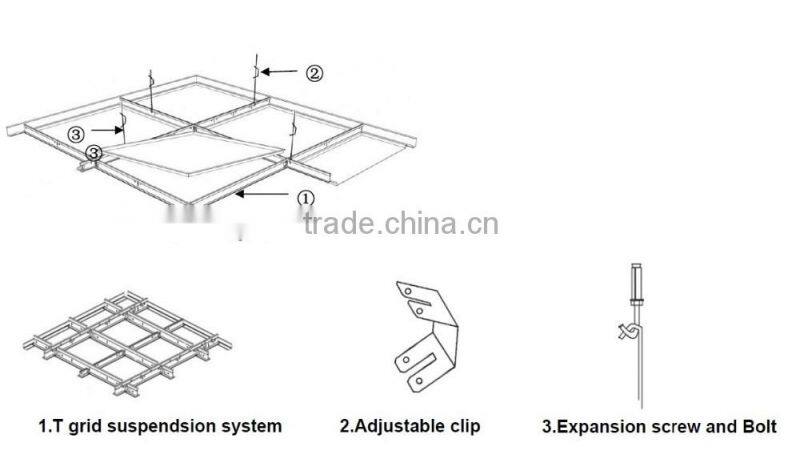 ②

③

③

①

trade.china.cn

1.T grid suspendsion system

2.Adjustable clip

3.Expansion screw and Bolt