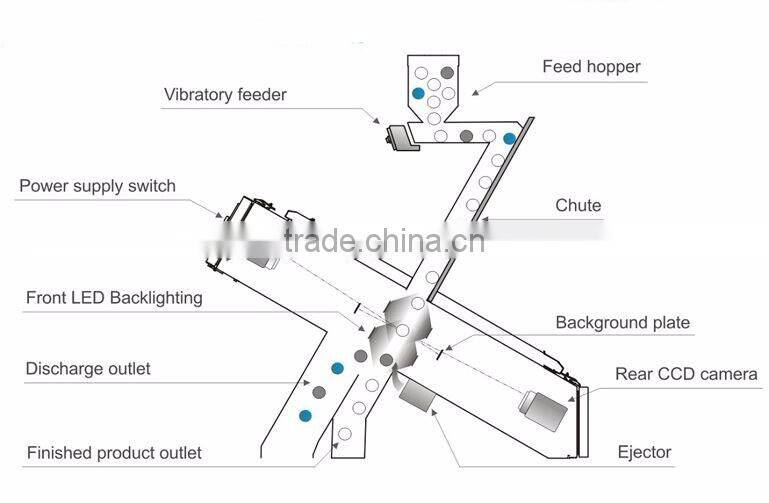 Feed hopper

Vibratory feeder

Power supply switch

Chute

trade.china.cn

Front LED Backlighting

Background plate

Discharge outlet

Rear CCD camera

Finished product outlet

Ejector