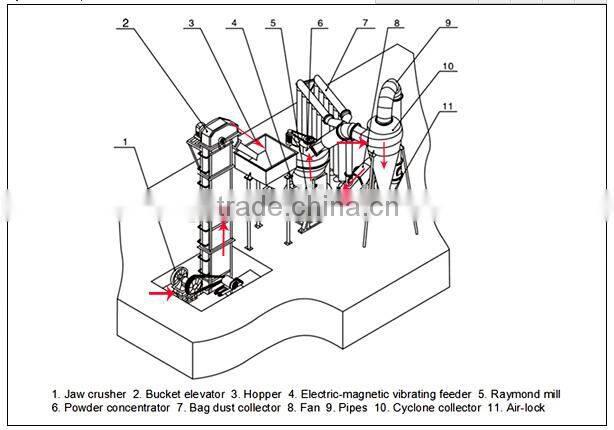 2
3
4
5
6
7
8
9
10
11
1

trade.china.cn

1. Jaw crusher 2. Bucket elevator 3. Hopper 4. Electric-magnetic vibrating feeder 5. Raymond mill 6. Powder concentrator 7. Bag dust collector 8. Fan 9. Pipes 10. Cyclone collector 11. Air-lock