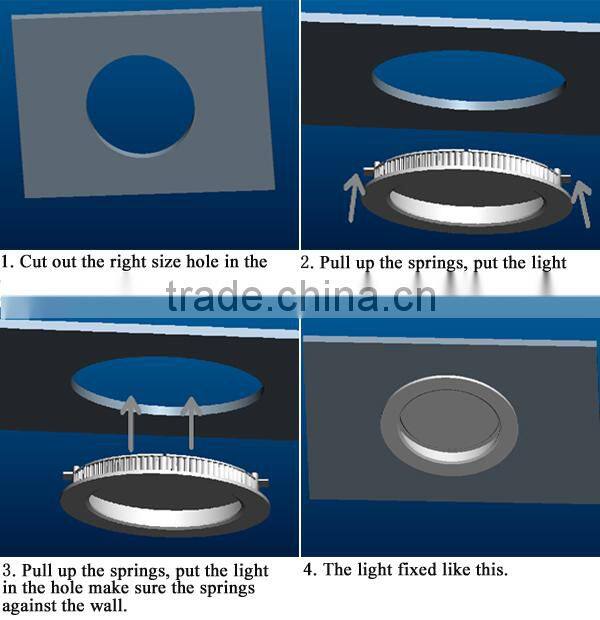 1. Cut out the right size hole in the

2. Pull up the springs, put the light

trade.china.cn

3. Pull up the springs, put the light in the hole make sure the springs against the wall.

4. The light fixed like this.