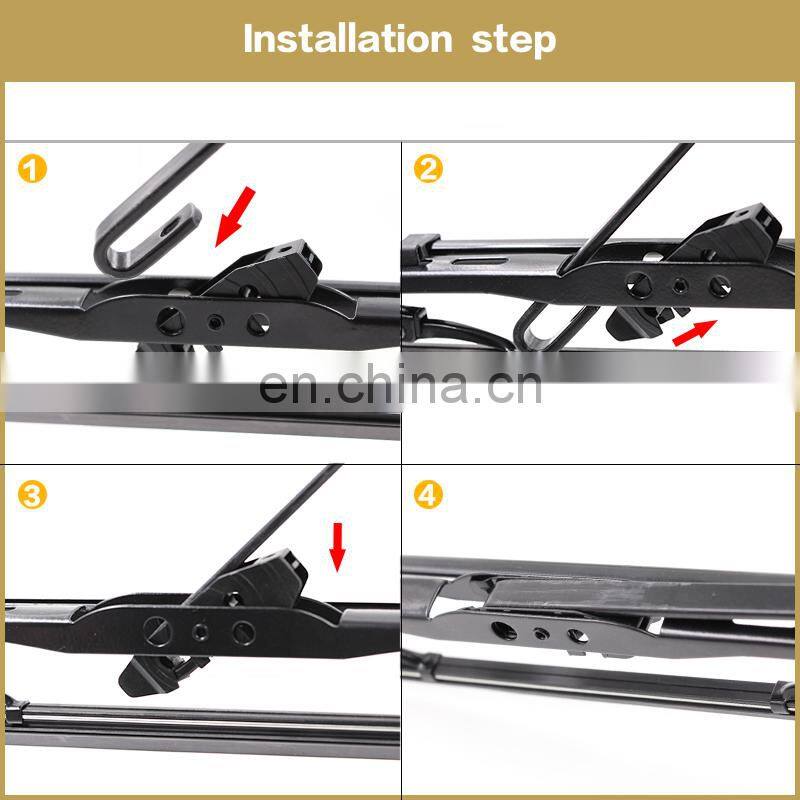 Installation step

1

2

en.china.cn

3

4