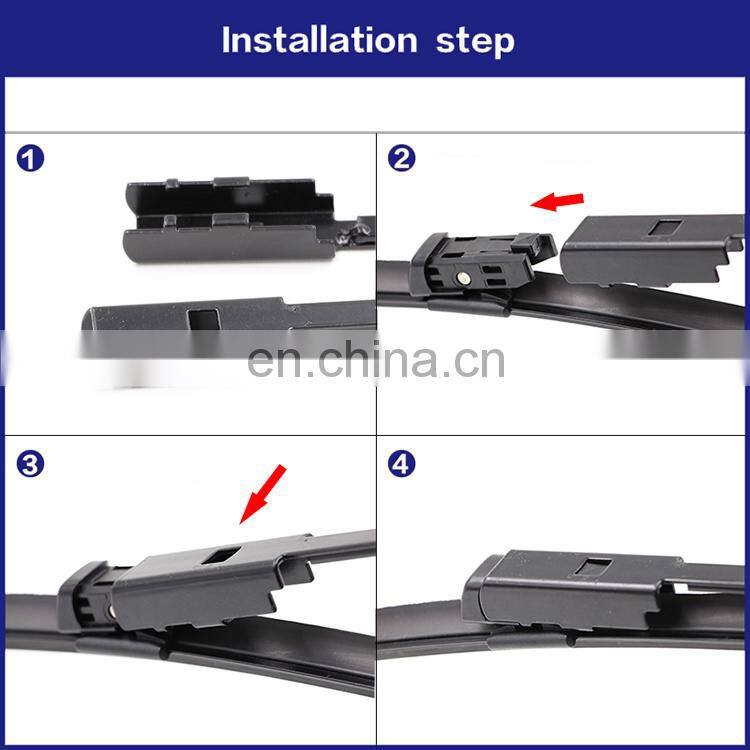 Installation step

1

2

en.china.cn

3

4