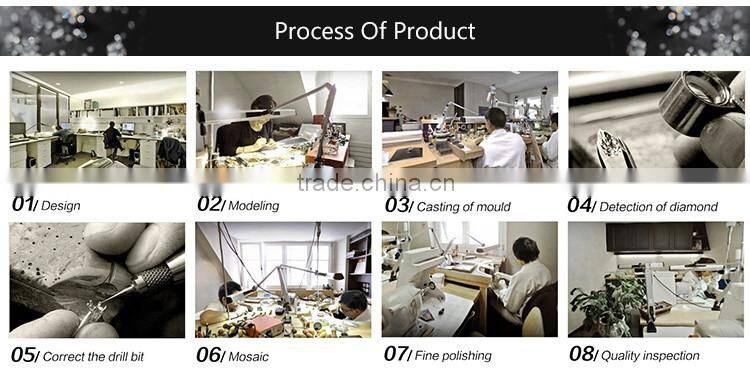 Process Of Product

trade.china.cn

01/ Design

02/ Modeling

03/ Casting of mould

04/ Detection of diamond

05/ Correct the drill bit

06/ Mosaic

07/ Fine polishing

08/ Quality inspection