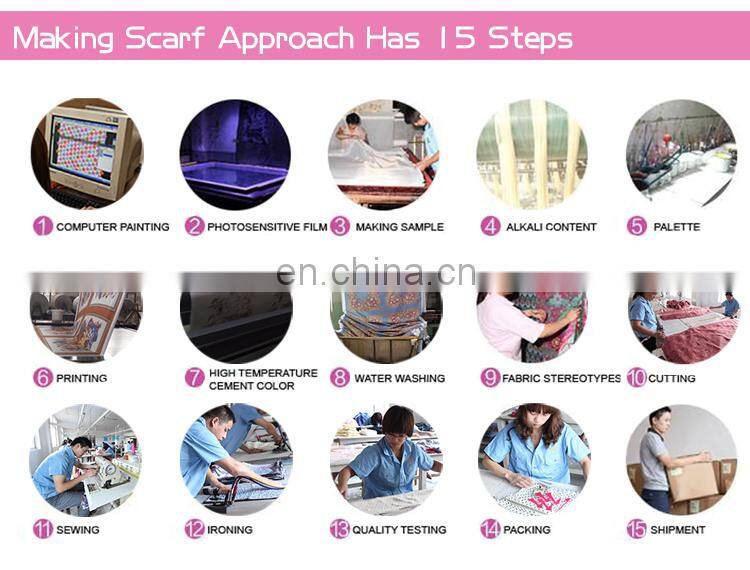 Making Scarf Approach Has 15 Steps

1 COMPUTER PAINTING
2 PHOTOSENSITIVE FILM
3 MAKING SAMPLE
4 ALKALI CONTENT
5 PALETTE

en.china.cn

6 PRINTING
7 HIGH TEMPERATURE CEMENT COLOR
8 WATER WASHING
9 FABRIC STEREOTYPES
10 CUTTING

11 SEWING
12 IRONING
13 QUALITY TESTING
14 PACKING
15 SHIPMENT