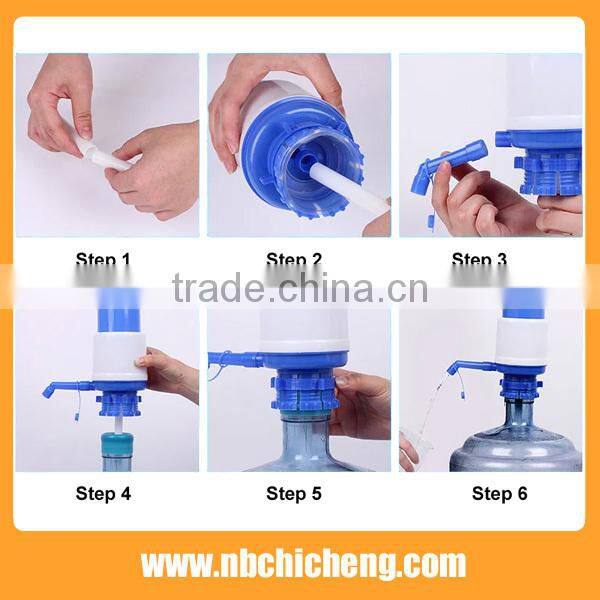 Step 1

Step 2

Step 3

trade.china.cn

Step 4

Step 5

Step 6

www.nbchicheng.com