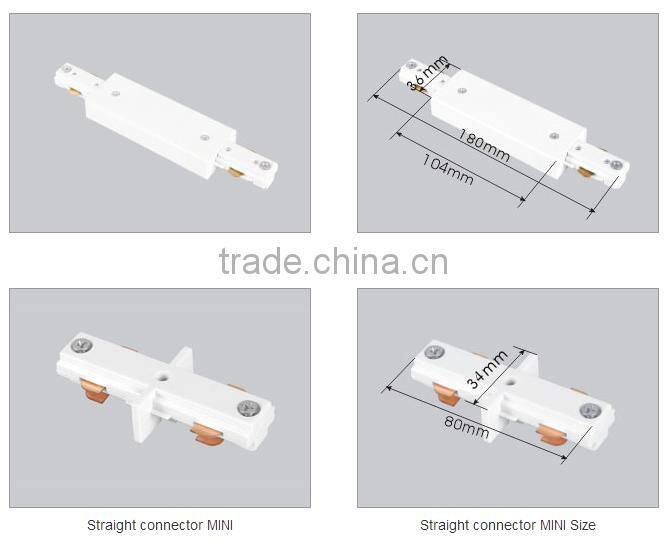 36mm
180mm
104mm

trade.china.cn

34mm
80mm

Straight connector MINI

Straight connector MINI Size