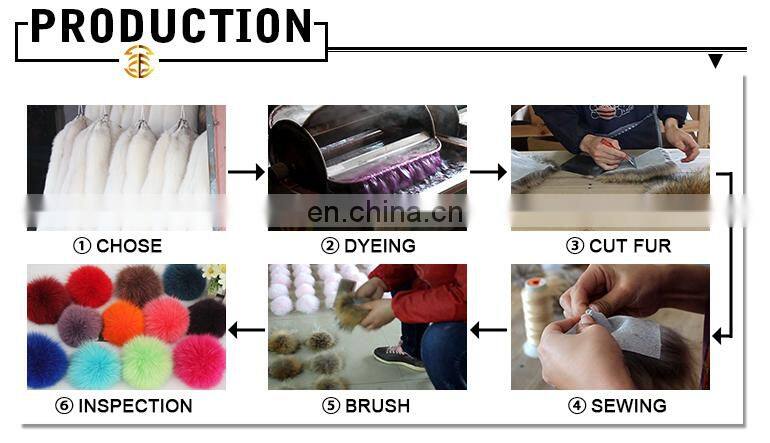 PRODUCTION

en.china.cn

① CHOSE

② DYEING

③ CUT FUR

④ SEWING

⑤ BRUSH

⑥ INSPECTION