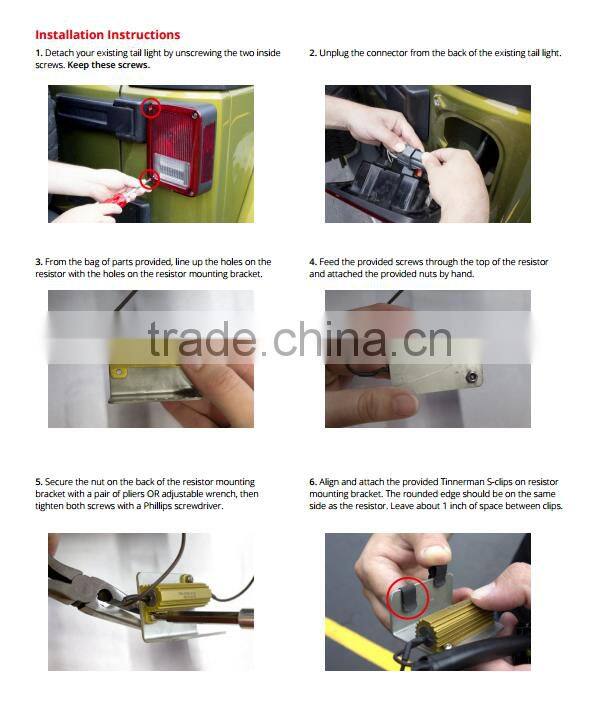 Installation Instructions

1. Detach your existing tail light by unscrewing the two inside screws. Keep these screws.

2. Unplug the connector from the back of the existing tail light.

3. From the bag of parts provided, line up the holes on the resistor with the holes on the resistor mounting bracket.

4. Feed the provided screws through the top of the resistor and attached the provided nuts by hand.

trade.china.cn

5. Secure the nut on the back of the resistor mounting bracket with a pair of pliers OR adjustable wrench, then tighten both screws with a Phillips screwdriver.

6. Align and attach the provided Tinnerman S-clips on resistor mounting bracket. The rounded edge should be on the same side as the resistor. Leave about 1 inch of space between clips.