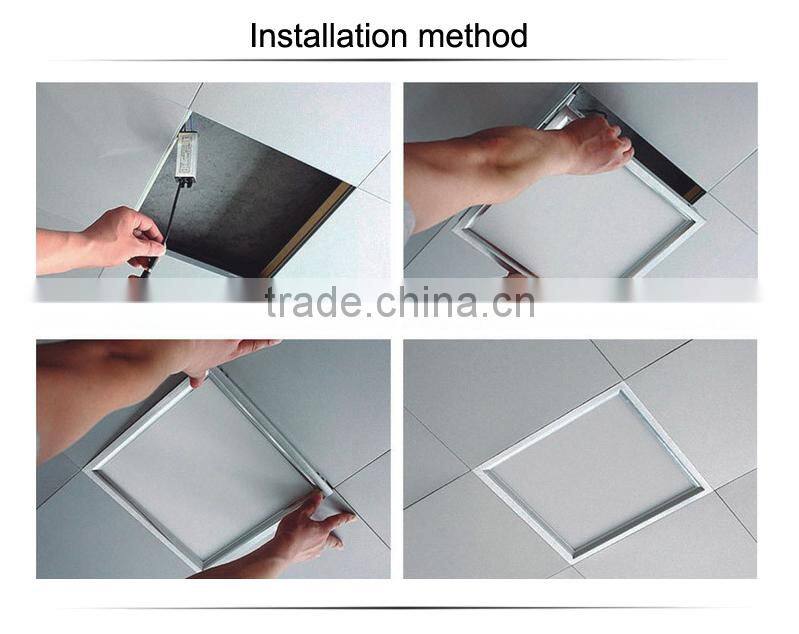 Installation method

trade.china.cn