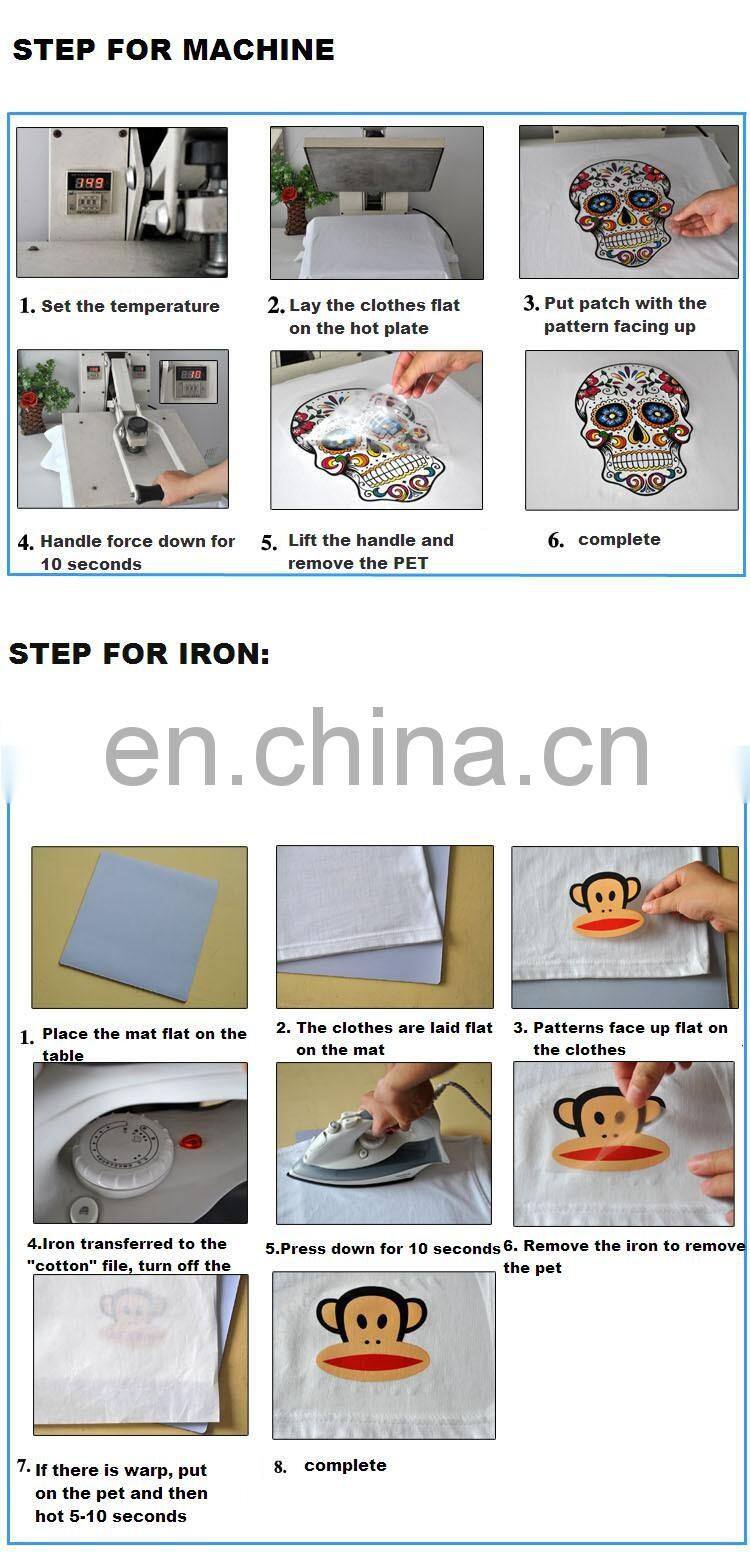 STEP FOR MACHINE

1. Set the temperature

2. Lay the clothes flat on the hot plate

3. Put patch with the pattern facing up

4. Handle force down for 10 seconds

5. Lift the handle and remove the PET

6. complete

STEP FOR IRON:

en.china.cn

1. Place the mat flat on the table

2. The clothes are laid flat on the mat

3. Patterns face up flat on the clothes

4.Iron transferred to the "cotton" file, turn off the

5.Press down for 10 seconds

6. Remove the iron to remove the pet

7. If there is warp, put on the pet and then hot 5-10 seconds

8. complete