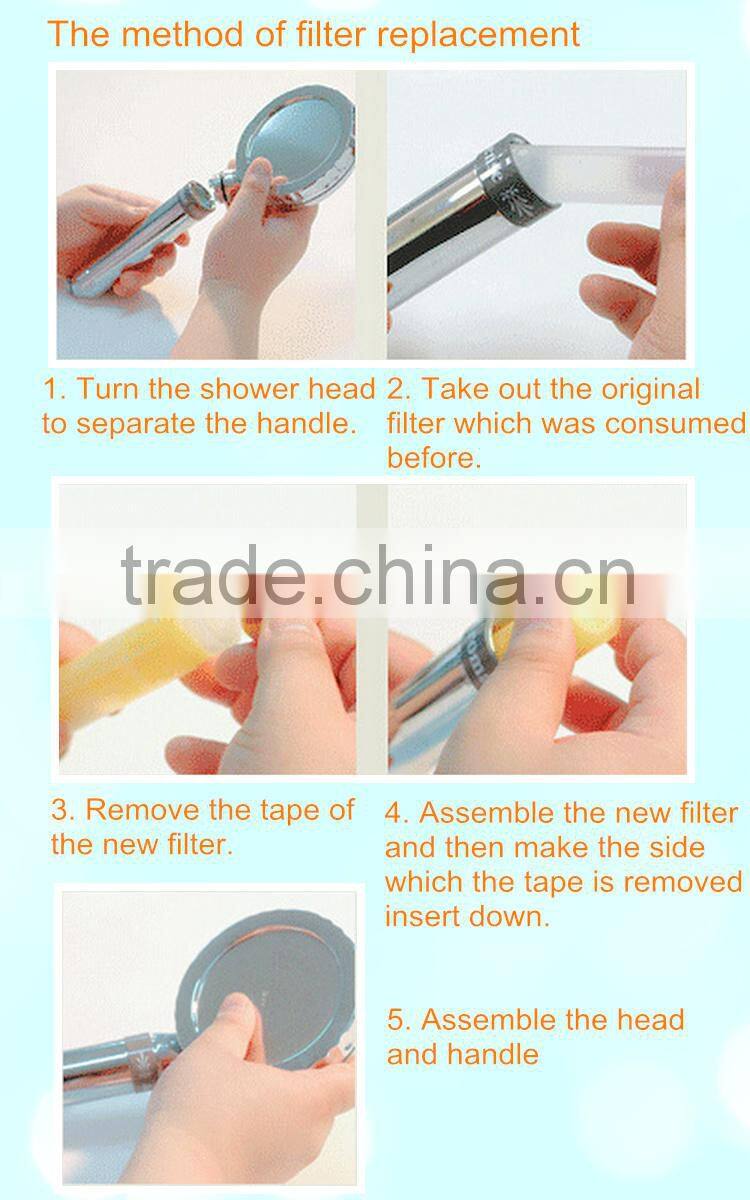 The method of filter replacement

1. Turn the shower head to separate the handle.

2. Take out the original filter which was consumed before.

trade.china.cn

3. Remove the tape of the new filter.

4. Assemble the new filter and then make the side which the tape is removed insert down.

5. Assemble the head and handle