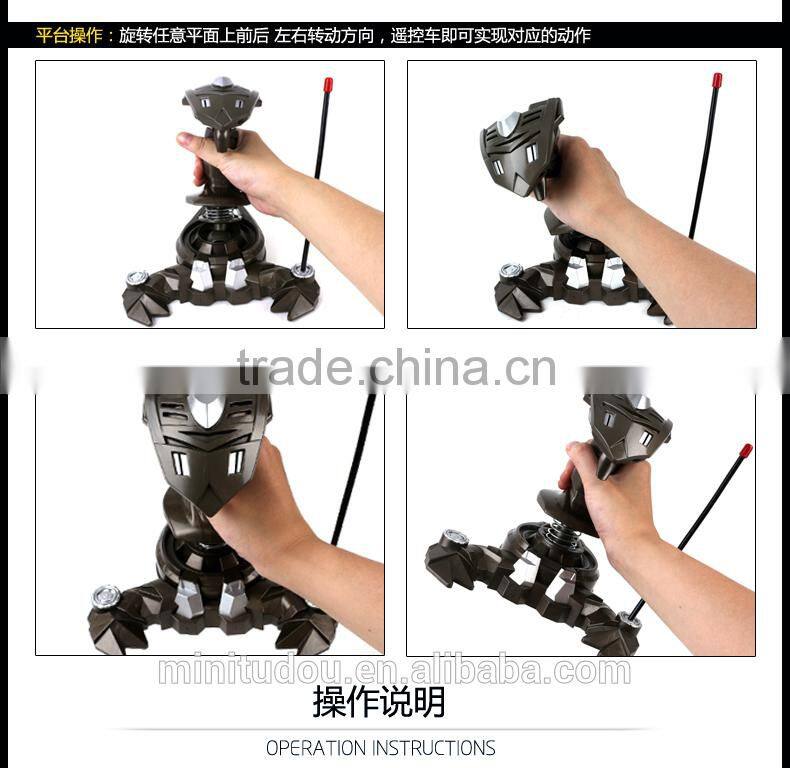 平台操作：旋转任意平面上前后 左右转动方向，遥控车即可实现对应的动作

trade.china.cn

minitudou.en.alibaba.com

操作说明

OPERATION INSTRUCTIONS