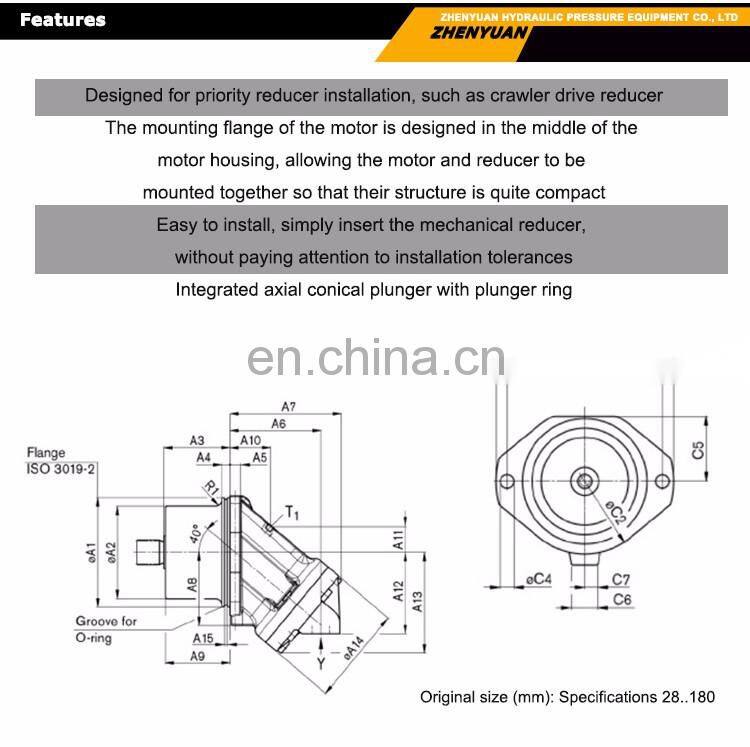 Features

ZHENYUAN HYDRAULIC PRESSURE EQUIPMENT CO., LTD
ZHENYUAN

Designed for priority reducer installation, such as crawler drive reducer

The mounting flange of the motor is designed in the middle of the motor housing, allowing the motor and reducer to be mounted together so that their structure is quite compact

Easy to install, simply insert the mechanical reducer, without paying attention to installation tolerances

Integrated axial conical plunger with plunger ring

en.china.cn

Flange
ISO 3019-2

A7
A6
A3
A10
A4
A5
R1
T1
40°
øA1
øA2
A8
A11
A12
A13
Groove for O-ring
A15
A9
Y
øA14

C5
øC2
øC4
C7
C6

Original size (mm): Specifications 28..180