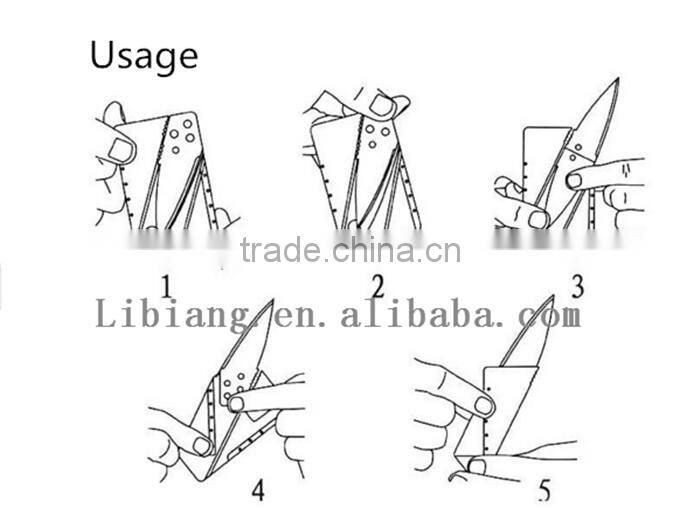 Usage

trade.china.cn

1

2

3

Libiang.en.alibaba.com

4

5