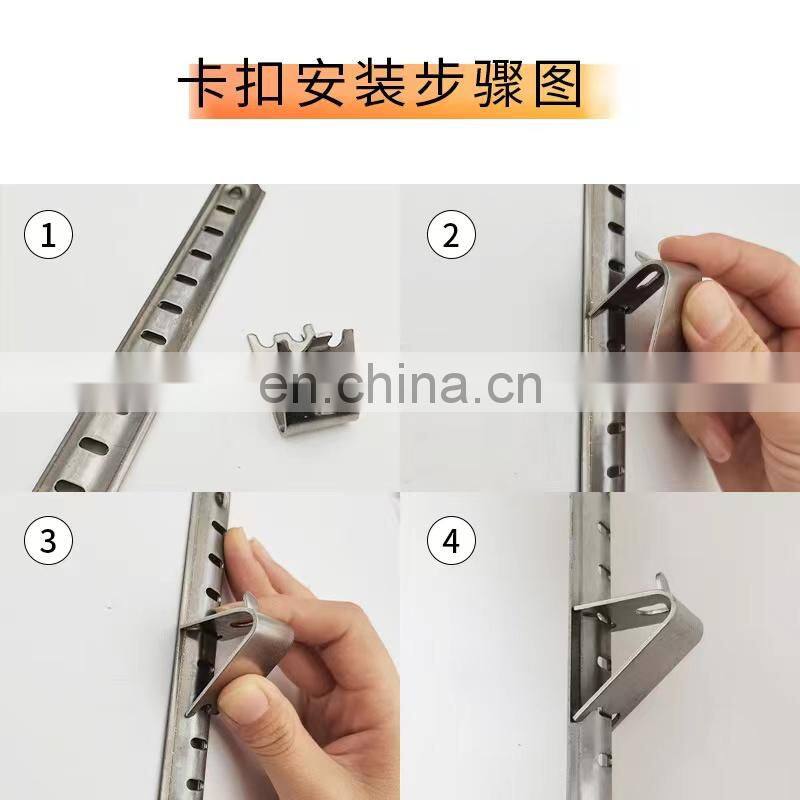 卡扣安装步骤图

1

2

en.china.cn

3

4