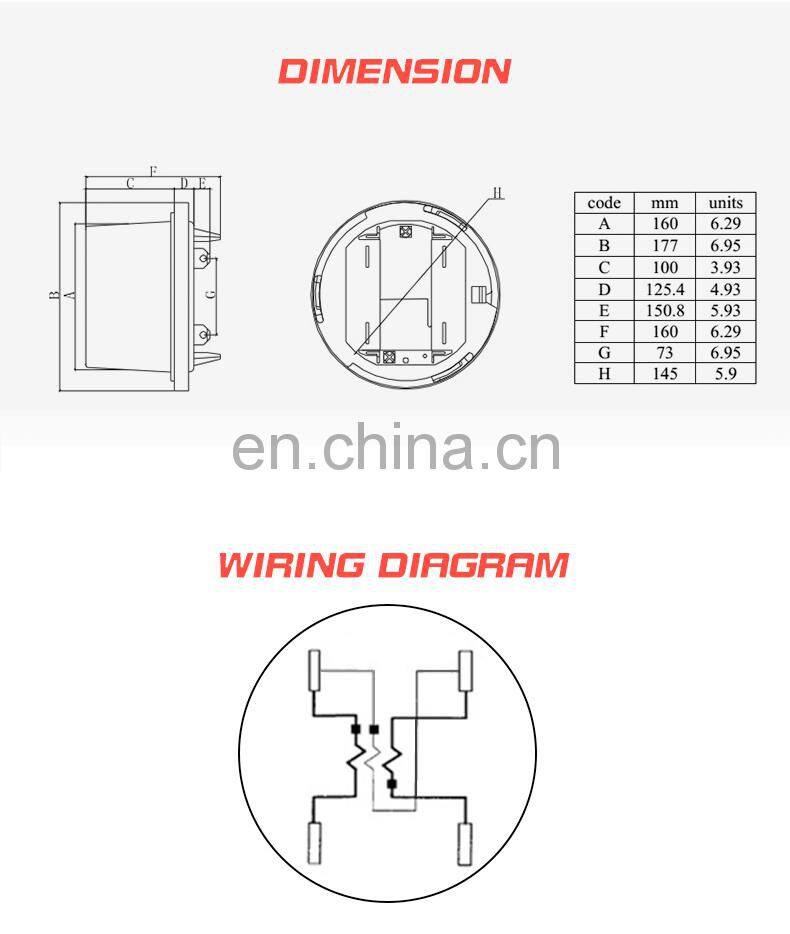 DIMENSION

F
C D E
B A
G
H

| code | mm | units |
|---|---|---|
| A | 160 | 6.29 |
| B | 177 | 6.95 |
| C | 100 | 3.93 |
| D | 125.4 | 4.93 |
| E | 150.8 | 5.93 |
| F | 160 | 6.29 |
| G | 73 | 6.95 |
| H | 145 | 5.9 |

en.china.cn

WIRING DIAGRAM