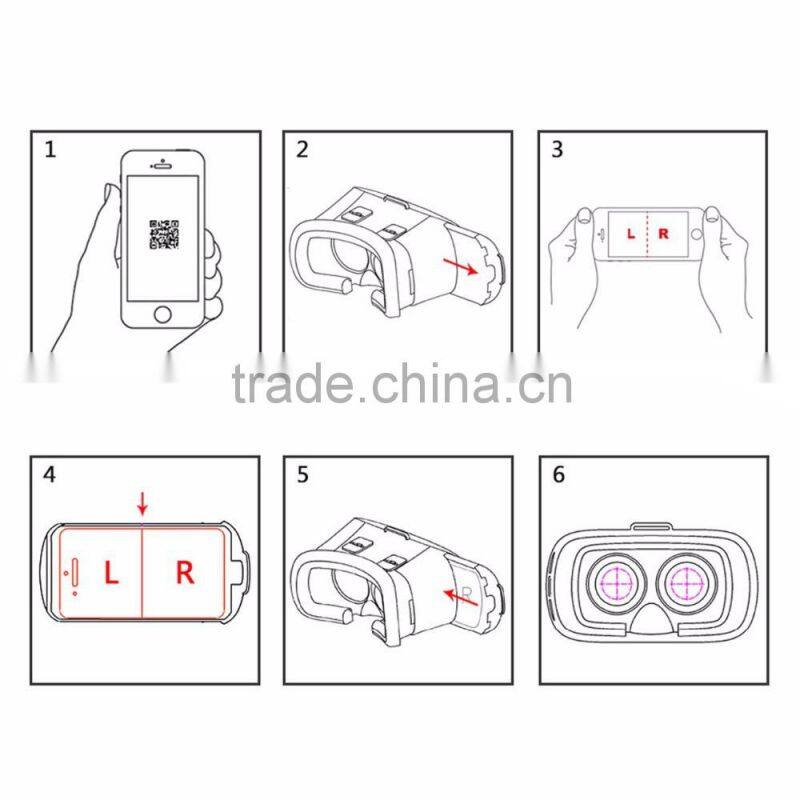 1

2

3

L R

trade.china.cn

4

L R

5

R

6