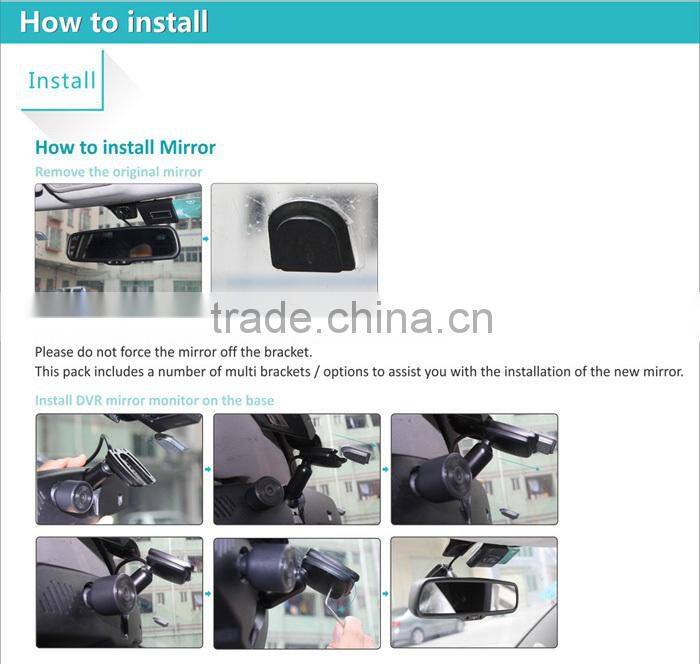 How to install

Install

How to install Mirror

Remove the original mirror

trade.china.cn

Please do not force the mirror off the bracket.
This pack includes a number of multi brackets / options to assist you with the installation of the new mirror.

Install DVR mirror monitor on the base