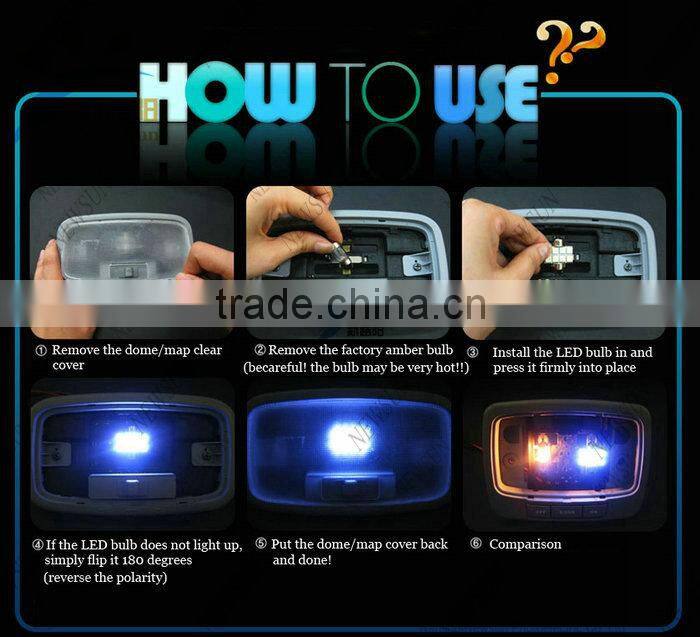 HOW TO USE??

trade.china.cn

① Remove the dome/map clear cover

② Remove the factory amber bulb (becareful! the bulb may be very hot!!)

③ Install the LED bulb in and press it firmly into place

④ If the LED bulb does not light up, simply flip it 180 degrees (reverse the polarity)

⑤ Put the dome/map cover back and done!

⑥ Comparison