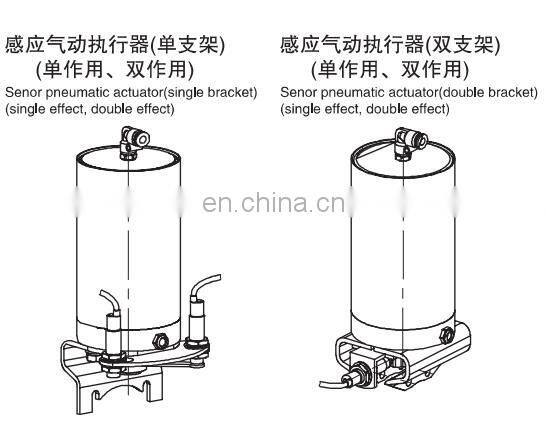 感应气动执行器(单支架)
(单作用、双作用)
Senor pneumatic actuator(single bracket)
(single effect, double effect)

感应气动执行器(双支架)
(单作用、双作用)
Senor pneumatic actuator(double bracket)
(single effect, double effect)

en.china.cn