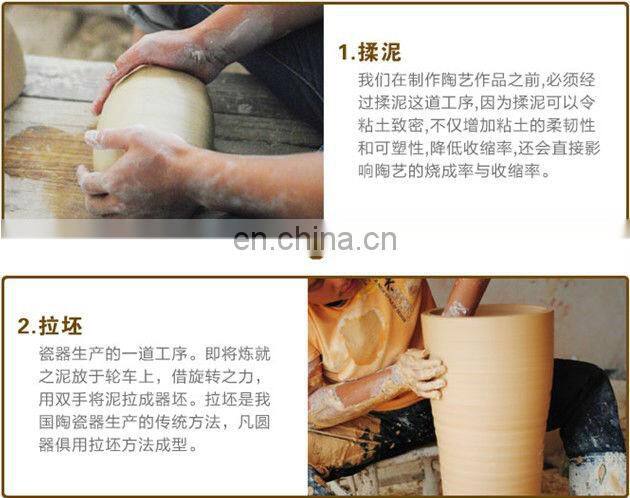 1.揉泥

我们在制作陶艺作品之前,必须经过揉泥这道工序,因为揉泥可以令粘土致密,不仅增加粘土的柔韧性和可塑性,降低收缩率,还会直接影响陶艺的烧成率与收缩率。

en.china.cn

2.拉坯

瓷器生产的一道工序。即将炼就之泥放于轮车上，借旋转之力，用双手将泥拉成器坯。拉坯是我国陶瓷器生产的传统方法，凡圆器俱用拉坯方法成型。