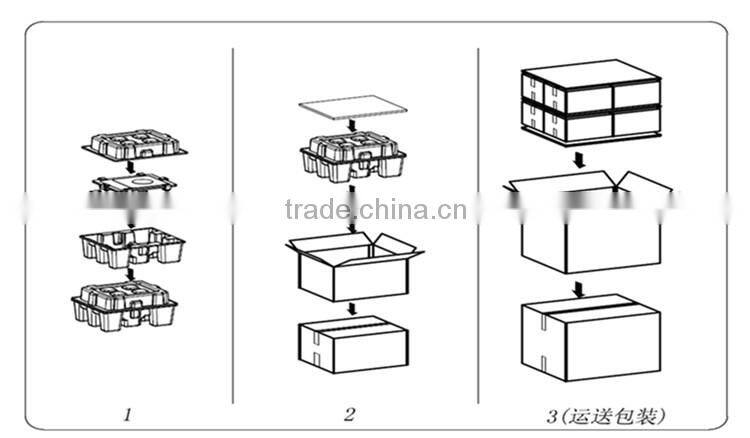 trade.china.cn

1

2

3(运送包装)