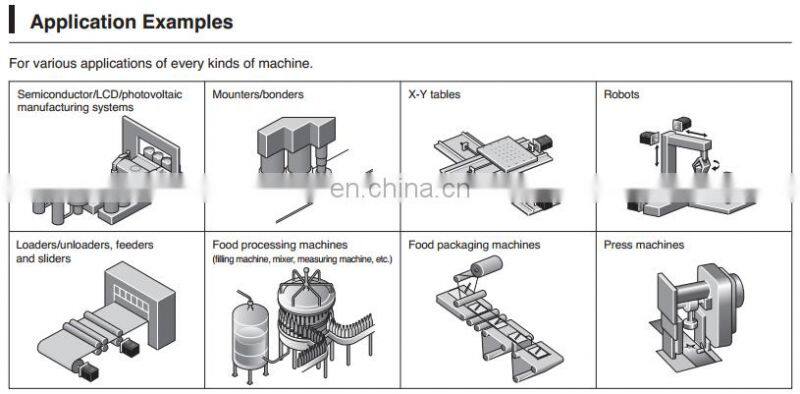 Application Examples

For various applications of every kinds of machine.

| Semiconductor/LCD/photovoltaic manufacturing systems | Mounters/bonders | X-Y tables | Robots |
|---|---|---|---|
| Loaders/unloaders, feeders and sliders | Food processing machines (filling machine, mixer, measuring machine, etc.) | Food packaging machines | Press machines |

en.china.cn