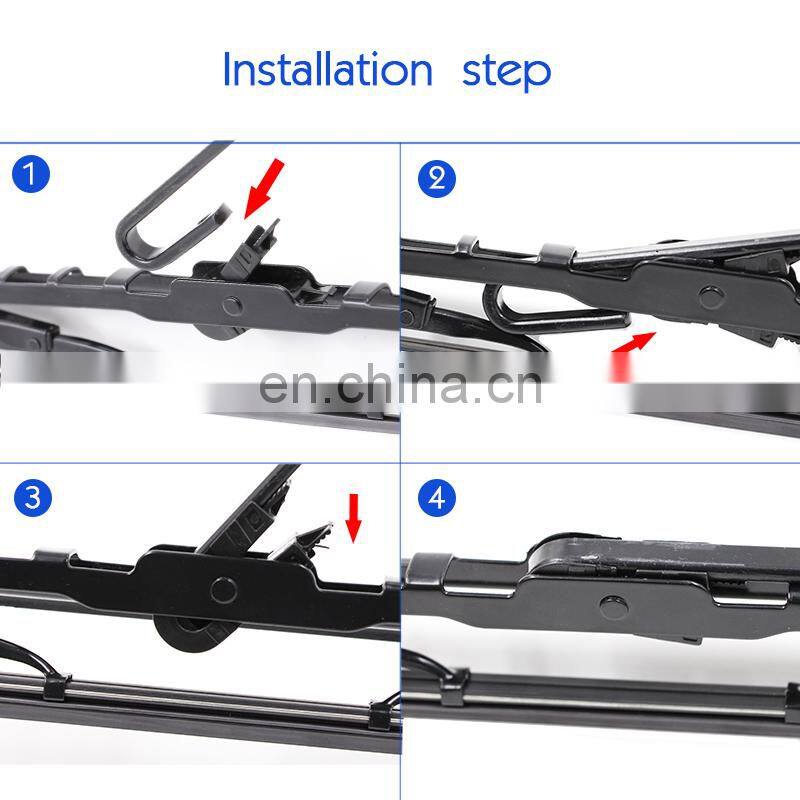 Installation step

1

2

en.china.cn

3

4