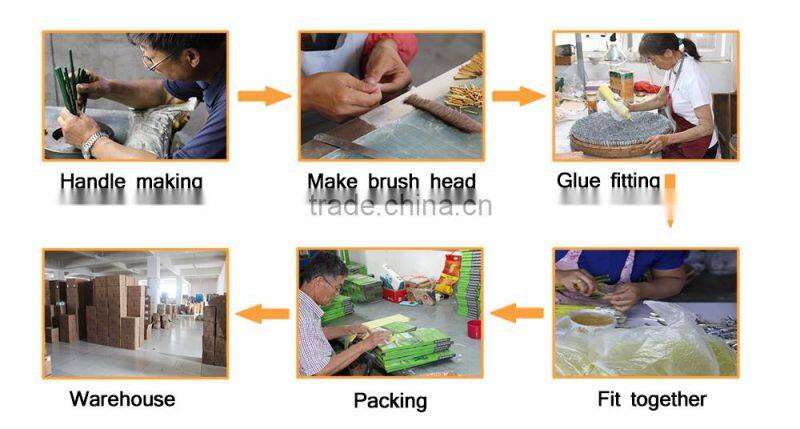 Handle making

Make brush head

Glue fitting

trade.china.cn

Warehouse

Packing

Fit together