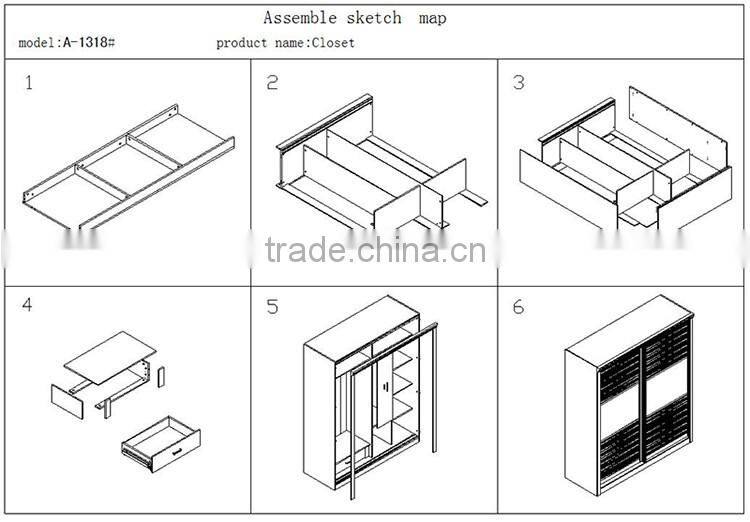 Assemble sketch map

model:A-1318#

product name:Closet

1

2

3

trade.china.cn

4

5

6