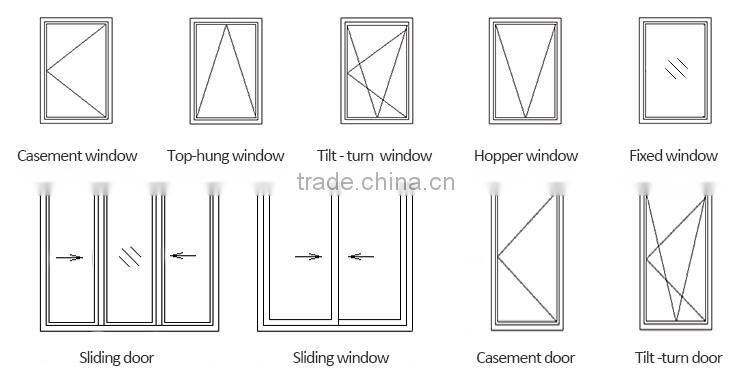 Casement window

Top-hung window

Tilt - turn window

Hopper window

Fixed window

trade.china.cn

Sliding door

Sliding window

Casement door

Tilt -turn door