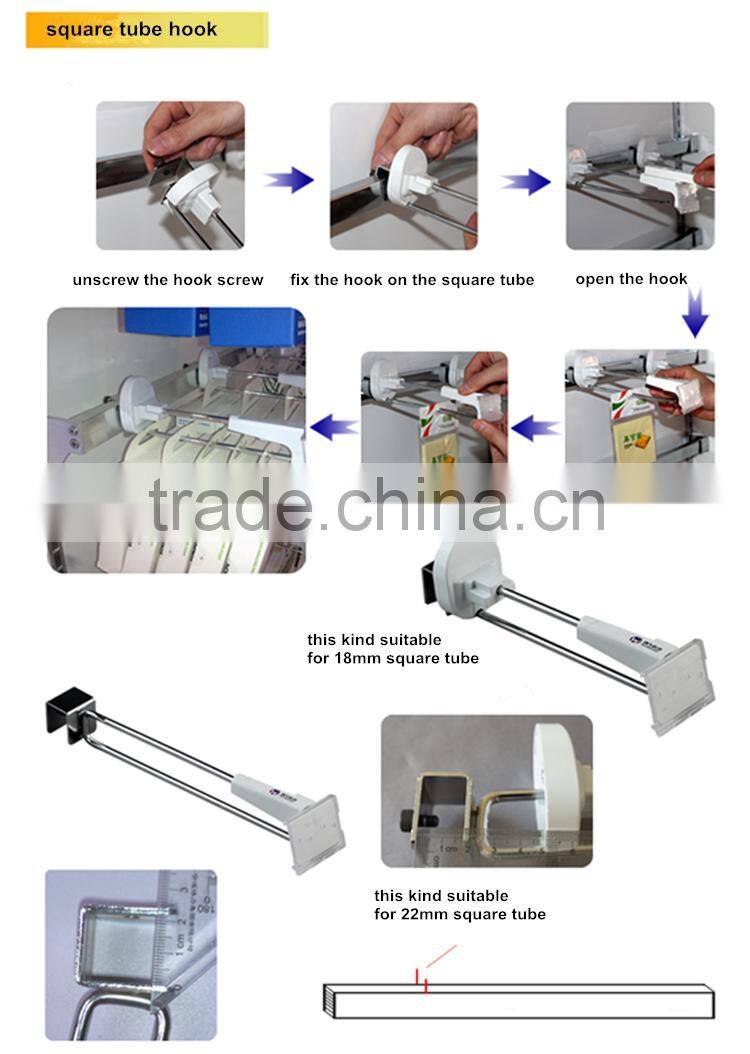 square tube hook

unscrew the hook screw

fix the hook on the square tube

open the hook

trade.china.cn

this kind suitable
for 18mm square tube

this kind suitable
for 22mm square tube