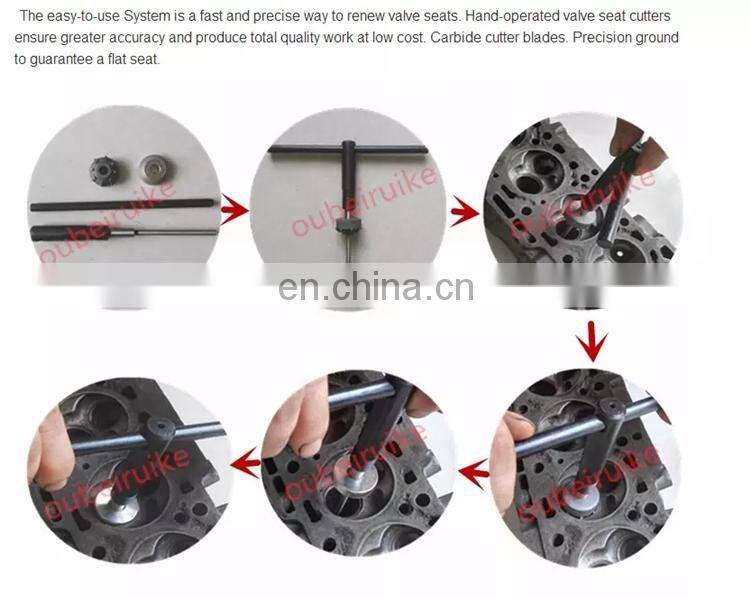 The easy-to-use System is a fast and precise way to renew valve seats. Hand-operated valve seat cutters ensure greater accuracy and produce total quality work at low cost. Carbide cutter blades. Precision ground to guarantee a flat seat.

oubeiruike

oubeiruike

oubeiruike

en.china.cn

oubeiruike

oubeiruike

oubeiruike