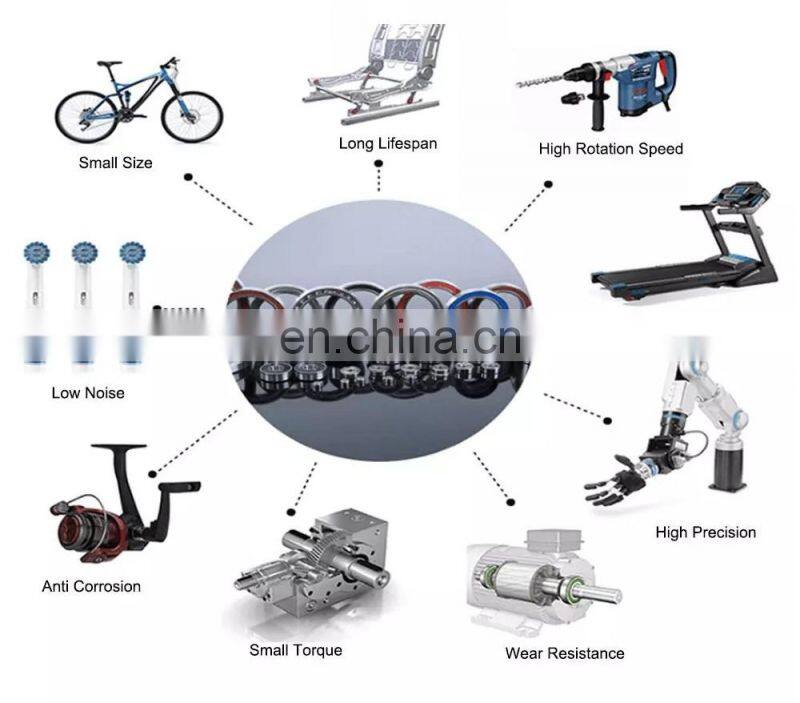 Small Size

Long Lifespan

High Rotation Speed

Low Noise

en.china.cn

High Precision

Anti Corrosion

Small Torque

Wear Resistance