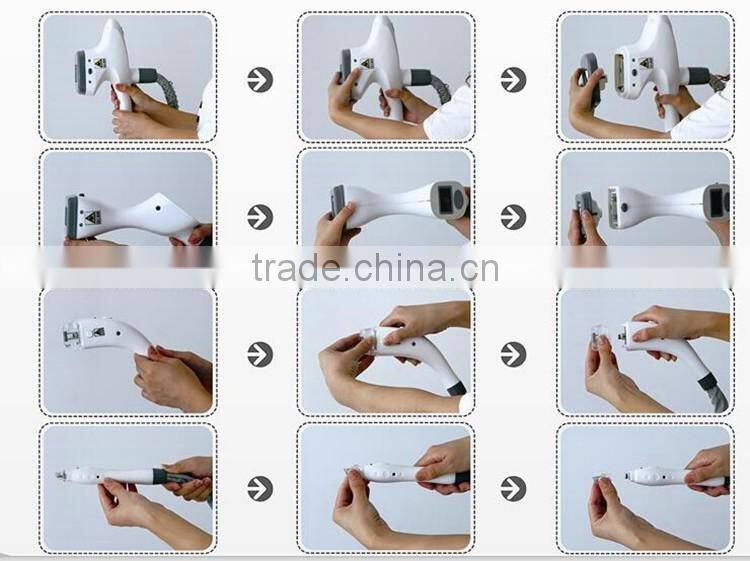 trade.china.cn